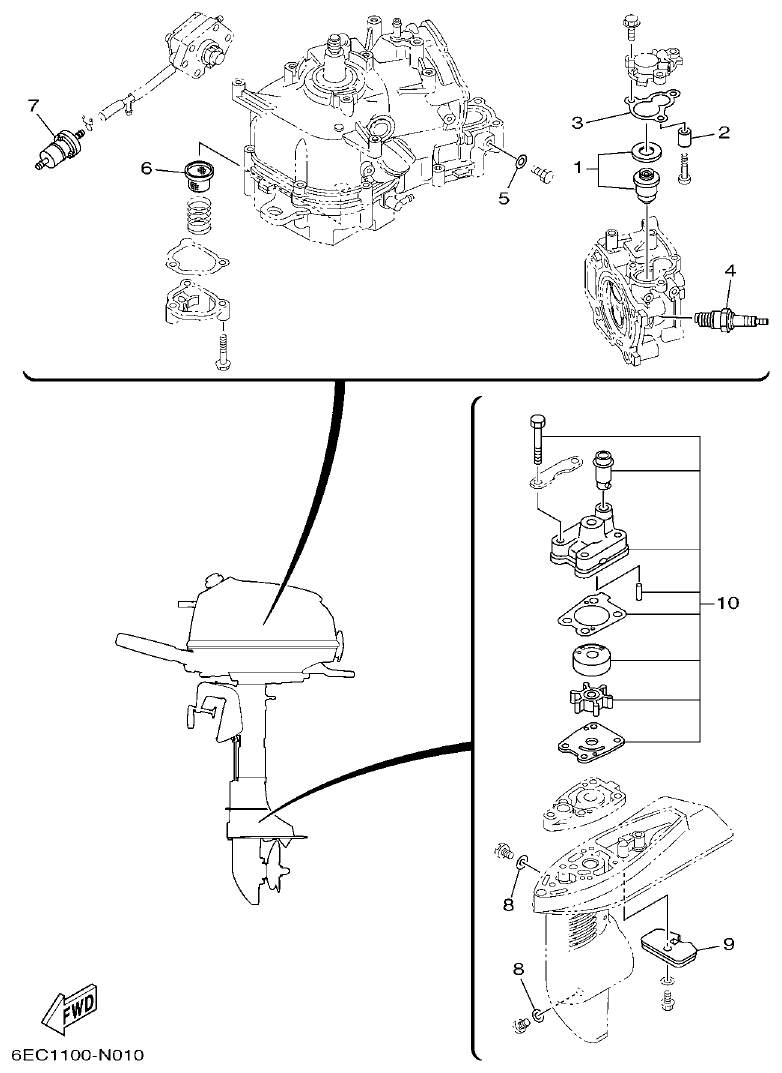 7
6
5
3
2
1
4
10
8
9
8
FWD
6EC1100-N010